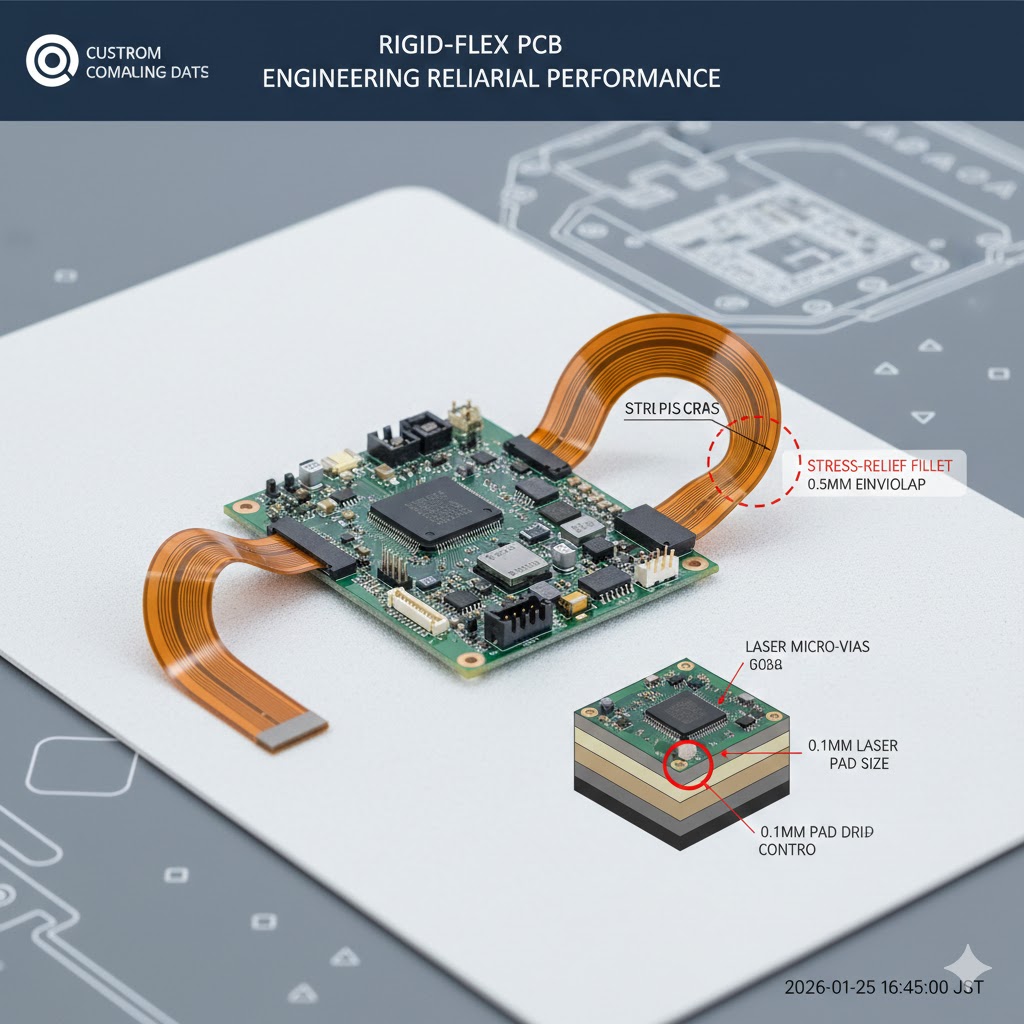 CUSTROM
COMALING DATS

RIGID-FLEX PCB
ENGINEERING RELIARIAL PERFORMANCE

STRI PIS CRAS

STRESS-RELIEF FILLET
0.5MM EINVIOLAP

LASER MICRO-VIAS
G088

0.1MM LASER
PAD SIZE

0.1MM PAD DRID
CONTRO

2026-01-25 16:45:00 JST